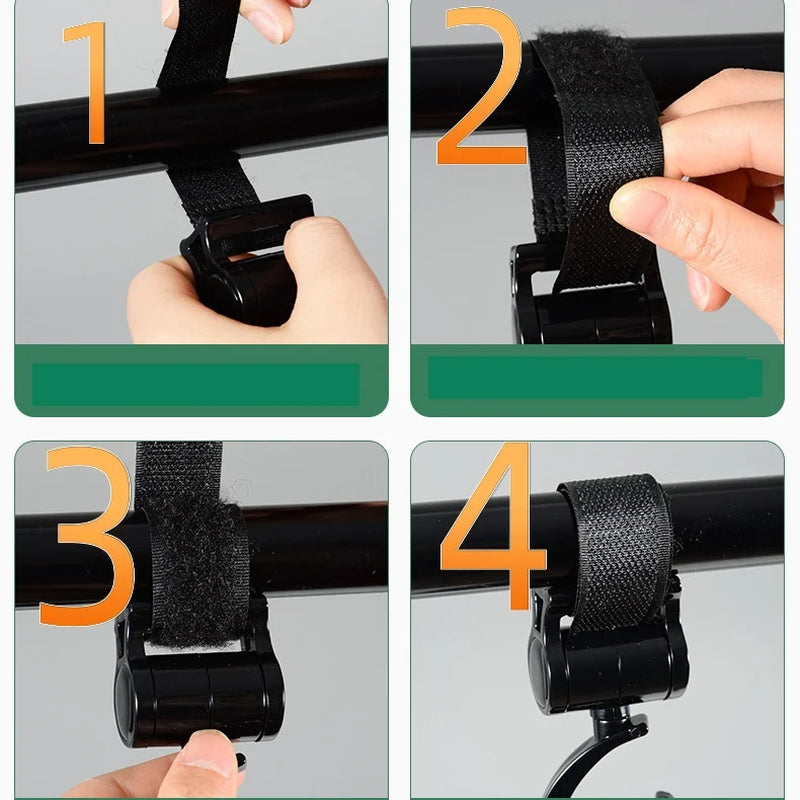 1

2

3

4